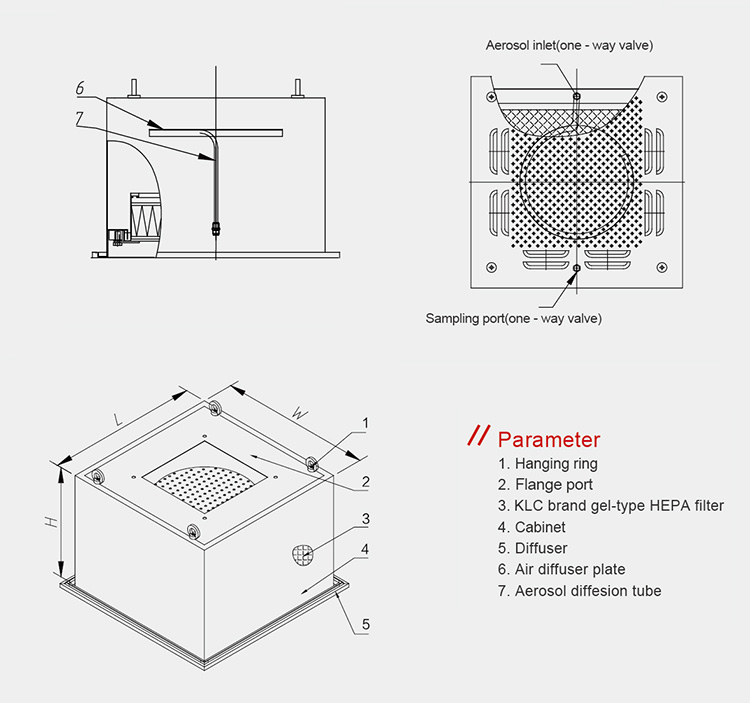 6

7

Aerosol inlet(one - way valve)

Sampling port(one - way valve)

L

W

H

1

2

3

4

5

// Parameter

1. Hanging ring
2. Flange port
3. KLC brand gel-type HEPA filter
4. Cabinet
5. Diffuser
6. Air diffuser plate
7. Aerosol diffesion tube